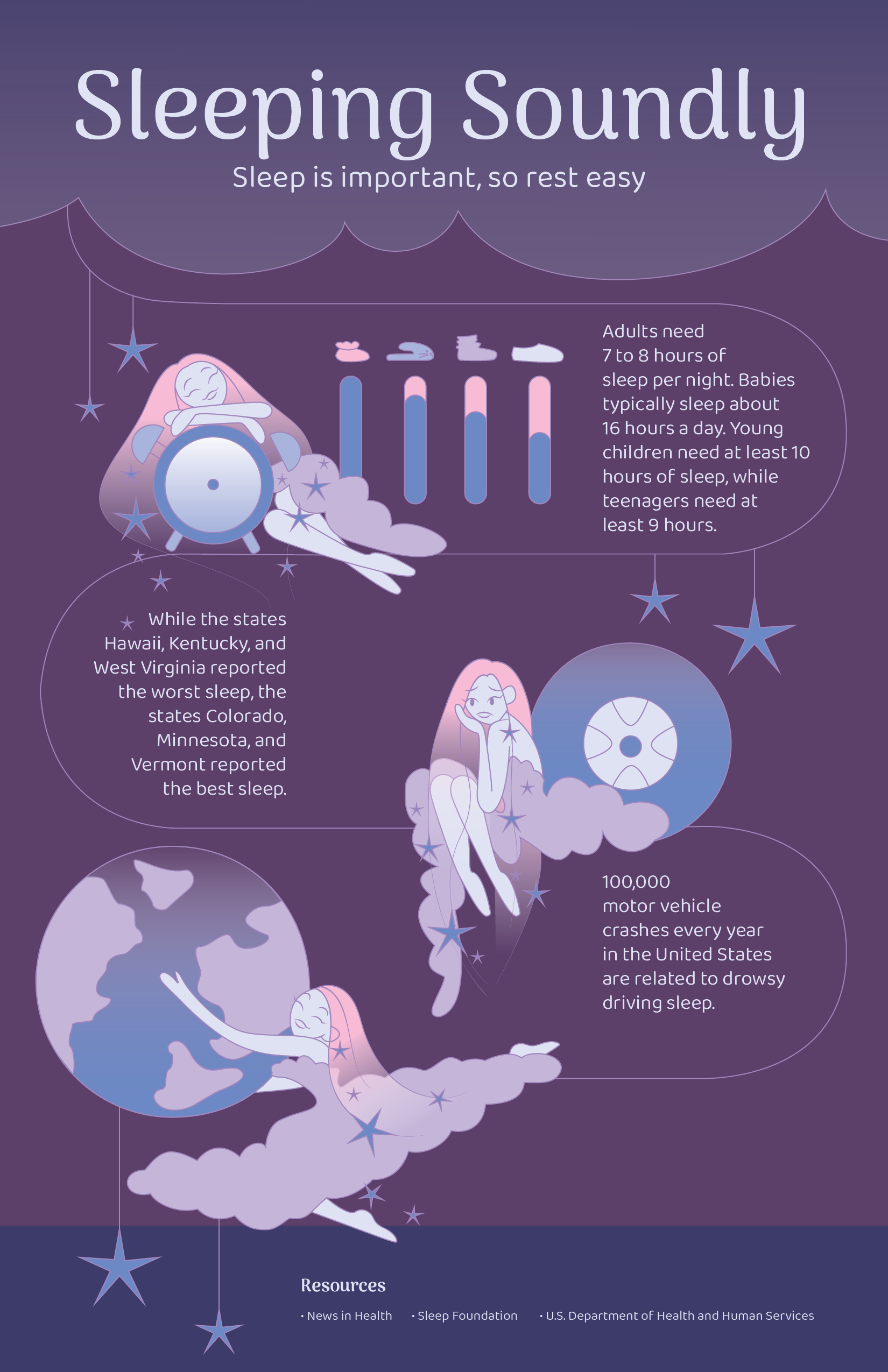 Sleeping Soundly

Sleep is important, so rest easy

Adults need 7 to 8 hours of sleep per night. Babies typically sleep about 16 hours a day. Young children need at least 10 hours of sleep, while teenagers need at least 9 hours.

While the states Hawaii, Kentucky, and West Virginia reported the worst sleep, the states Colorado, Minnesota, and Vermont reported the best sleep.

100,000 motor vehicle crashes every year in the United States are related to drowsy driving sleep.

Resources

• News in Health • Sleep Foundation • U.S. Department of Health and Human Services